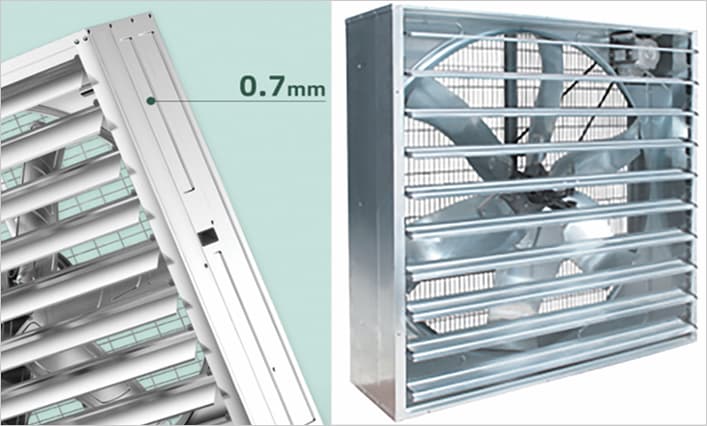 0.7mm